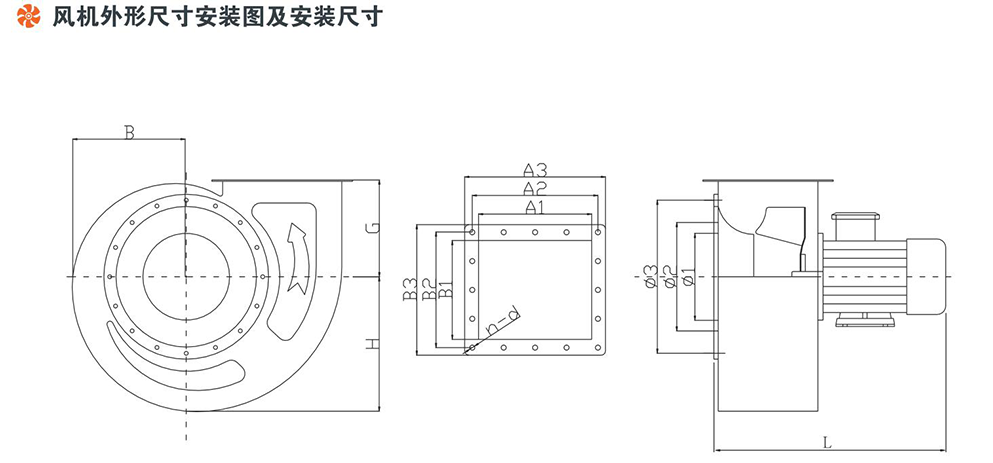 风机外形尺寸安装图及安装尺寸

B
G
H

A3
A2
A1
B3
B2
B1
n-d

ø3
ø2
ø1
L